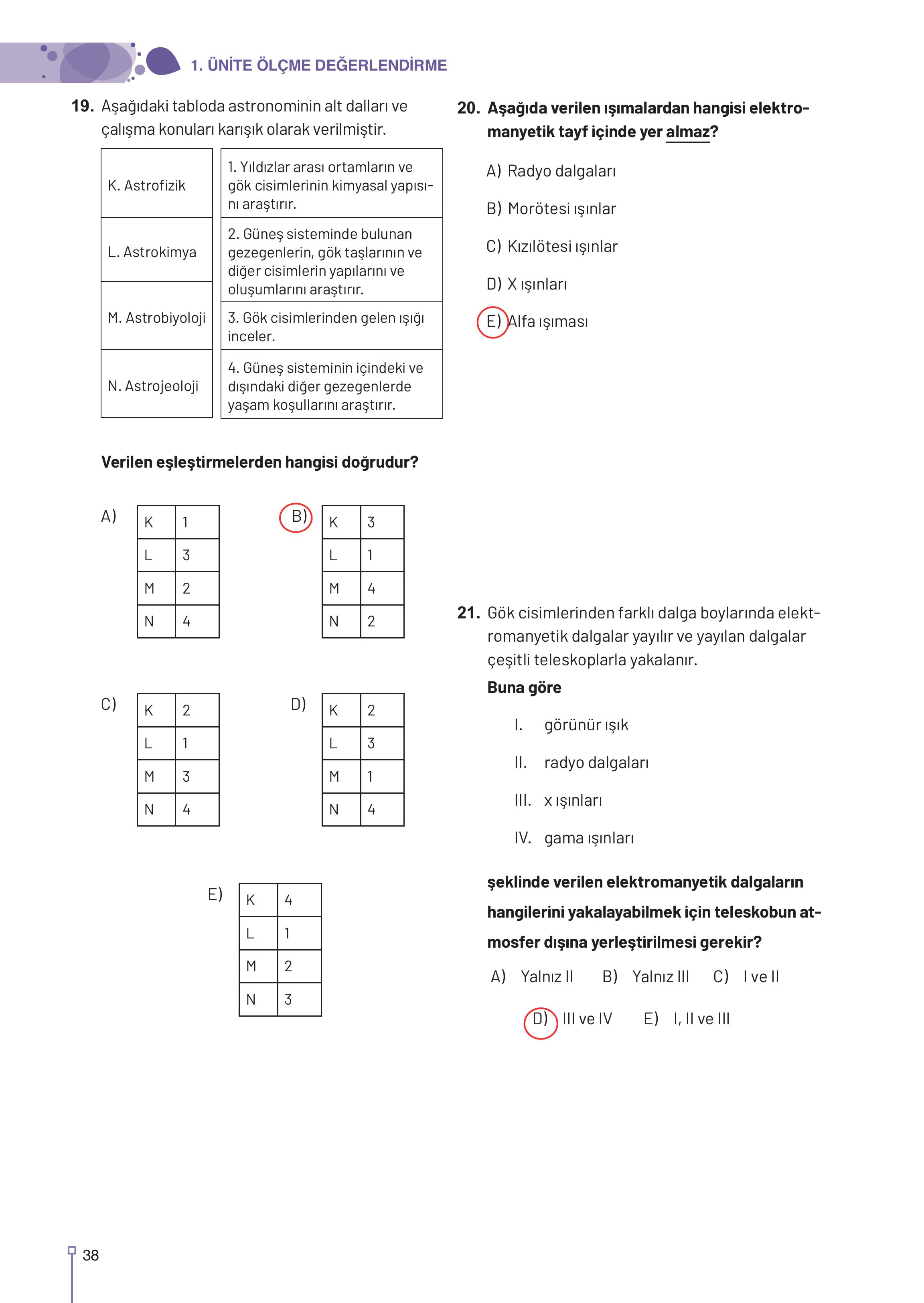 1. ÜNİTE ÖLÇME DEĞERLENDİRME

19. Aşağıdaki tabloda astronominin alt dalları ve çalışma konuları karışık olarak verilmiştir.

| K. Astrofizik | 1. Yıldızlar arası ortamların ve gök cisimlerinin kimyasal yapısını araştırır. |
|---|---|
| L. Astrokimya | 2. Güneş sisteminde bulunan gezegenlerin, gök taşlarının ve diğer cisimlerin yapılarını ve oluşumlarını araştırır. |
| M. Astrobiyoloji | 3. Gök cisimlerinden gelen ışığı inceler. |
| N. Astrojeoloji | 4. Güneş sisteminin içindeki ve dışındaki diğer gezegenlerde yaşam koşullarını araştırır. |

Verilen eşleştirmelerden hangisi doğrudur?

A)
| K | 1 |
|---|---|
| L | 3 |
| M | 2 |
| N | 4 |

B)
| K | 3 |
|---|---|
| L | 1 |
| M | 4 |
| N | 2 |

C)
| K | 2 |
|---|---|
| L | 1 |
| M | 3 |
| N | 4 |

D)
| K | 2 |
|---|---|
| L | 3 |
| M | 1 |
| N | 4 |

E)
| K | 4 |
|---|---|
| L | 1 |
| M | 2 |
| N | 3 |

20. Aşağıda verilen ışımalardan hangisi elektromanyetik tayf içinde yer almaz?

A) Radyo dalgaları
B) Morötesi ışınlar
C) Kızılötesi ışınlar
D) X ışınları
E) Alfa ışıması

21. Gök cisimlerinden farklı dalga boylarında elektromanyetik dalgalar yayılır ve yayılan dalgalar çeşitli teleskoplarla yakalanır.
Buna göre

I. görünür ışık
II. radyo dalgaları
III. x ışınları
IV. gama ışınları

şeklinde verilen elektromanyetik dalgaların hangilerini yakalayabilmek için teleskobun atmosfer dışına yerleştirilmesi gerekir?

A) Yalnız II B) Yalnız III C) I ve II
D) III ve IV E) I, II ve III

38