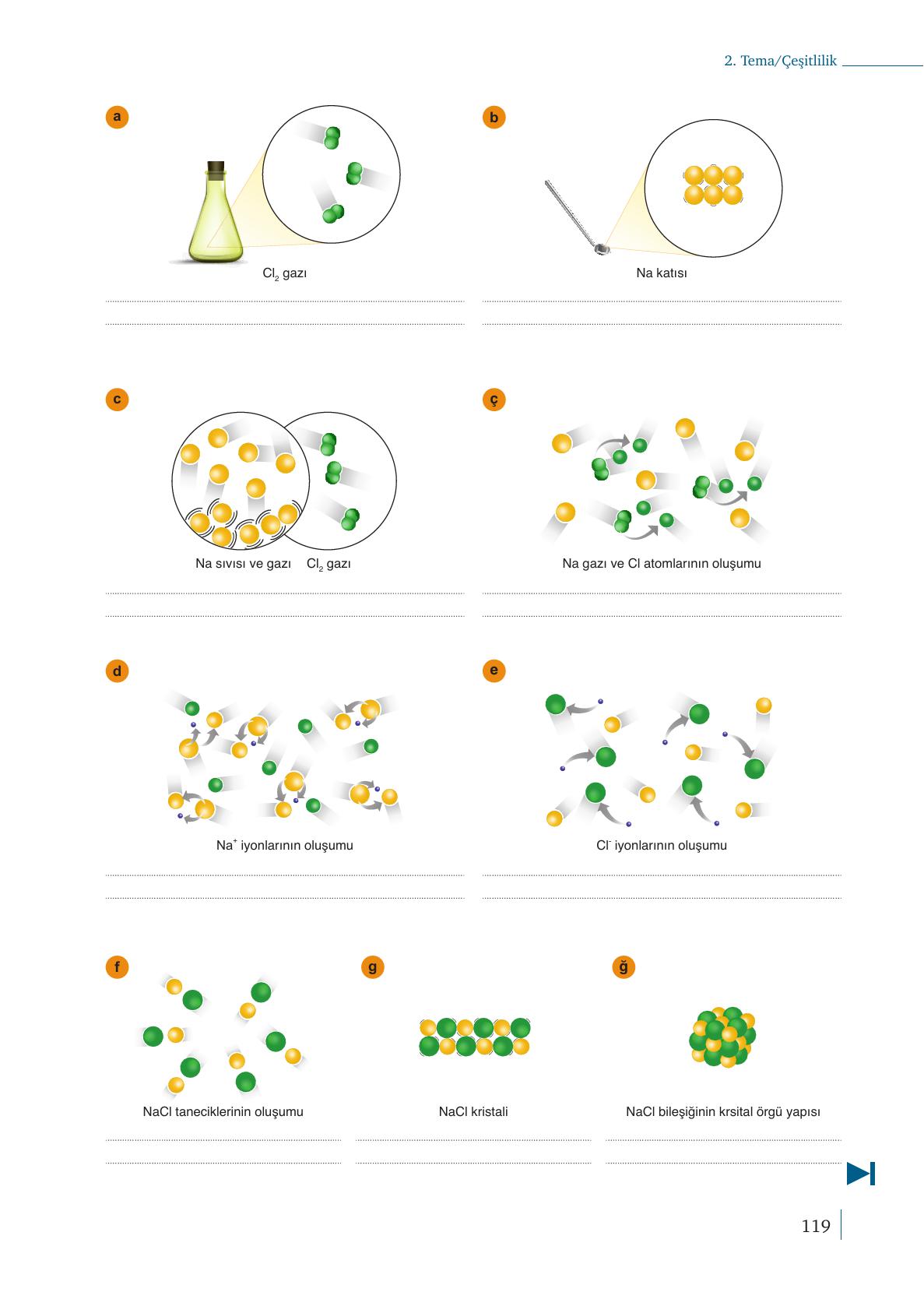 2. Tema/Çeşitlilik

a

$Cl_2$ gazı

b

Na katısı

c

Na sıvısı ve gazı $Cl_2$ gazı

ç

Na gazı ve Cl atomlarının oluşumu

d

$Na^+$ iyonlarının oluşumu

e

$Cl^-$ iyonlarının oluşumu

f

NaCl taneciklerinin oluşumu

g

NaCl kristali

ğ

NaCl bileşiğinin krsital örgü yapısı

119