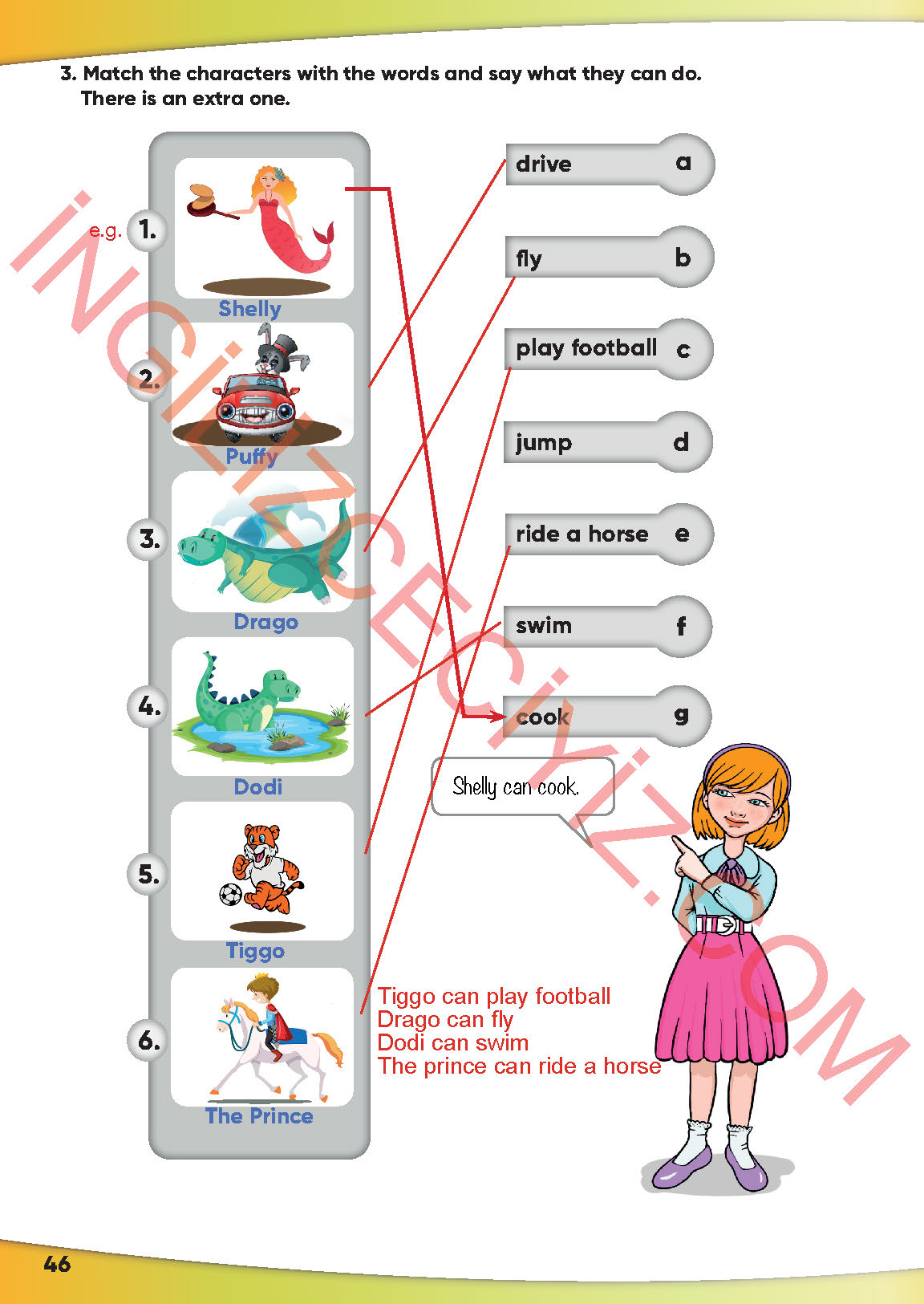 3. Match the characters with the words and say what they can do. There is an extra one.

e.g. 1. Shelly
2. Puffy
3. Drago
4. Dodi
5. Tiggo
6. The Prince

drive a
fly b
play football c
jump d
ride a horse e
swim f
cook g

Shelly can cook.

Tiggo can play football
Drago can fly
Dodi can swim
The prince can ride a horse

İNGİLİZCECİYİZ.COM

46